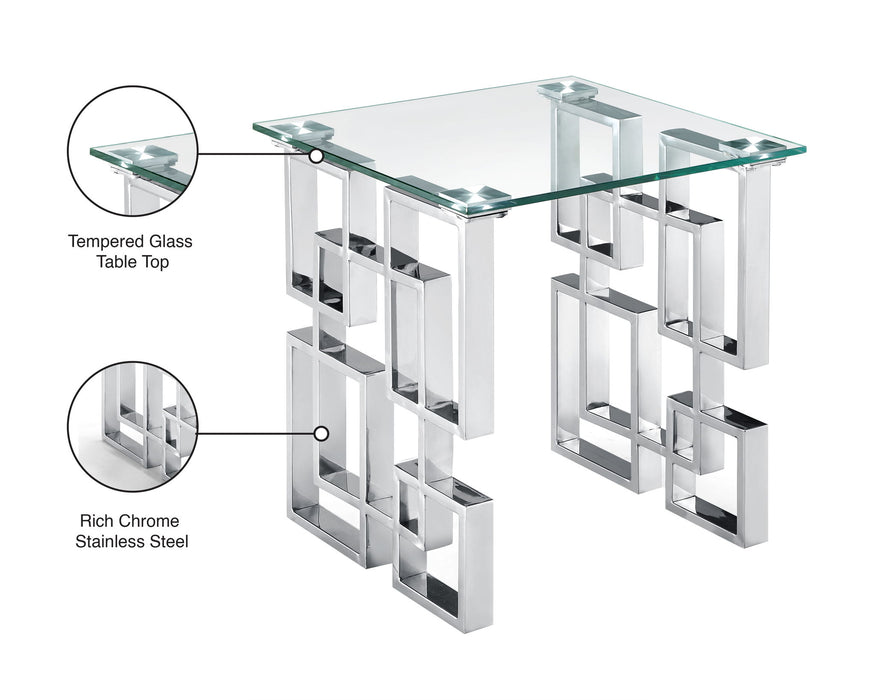 Tempered Glass
Table Top

Rich Chrome
Stainless Steel